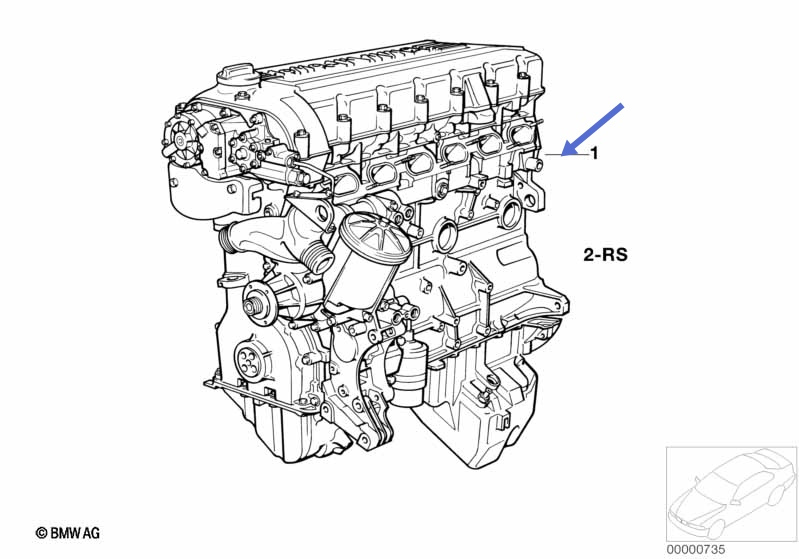 1

2-RS

© BMW AG

00000735