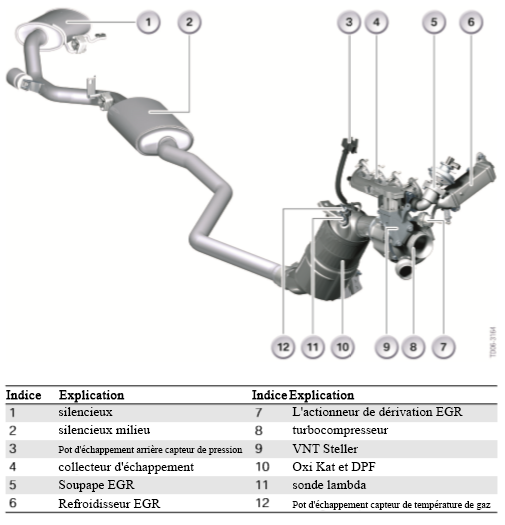 1
2
3
4
5
6
12
11
10
9
8
7
TD06-3164

| Indice | Explication | Indice | Explication |
|---|---|---|---|
| 1 | silencieux | 7 | L'actionneur de dérivation EGR |
| 2 | silencieux milieu | 8 | turbocompresseur |
| 3 | Pot d'échappement arrière capteur de pression | 9 | VNT Steller |
| 4 | collecteur d'échappement | 10 | Oxi Kat et DPF |
| 5 | Soupape EGR | 11 | sonde lambda |
| 6 | Refroidisseur EGR | 12 | Pot d'échappement capteur de température de gaz |