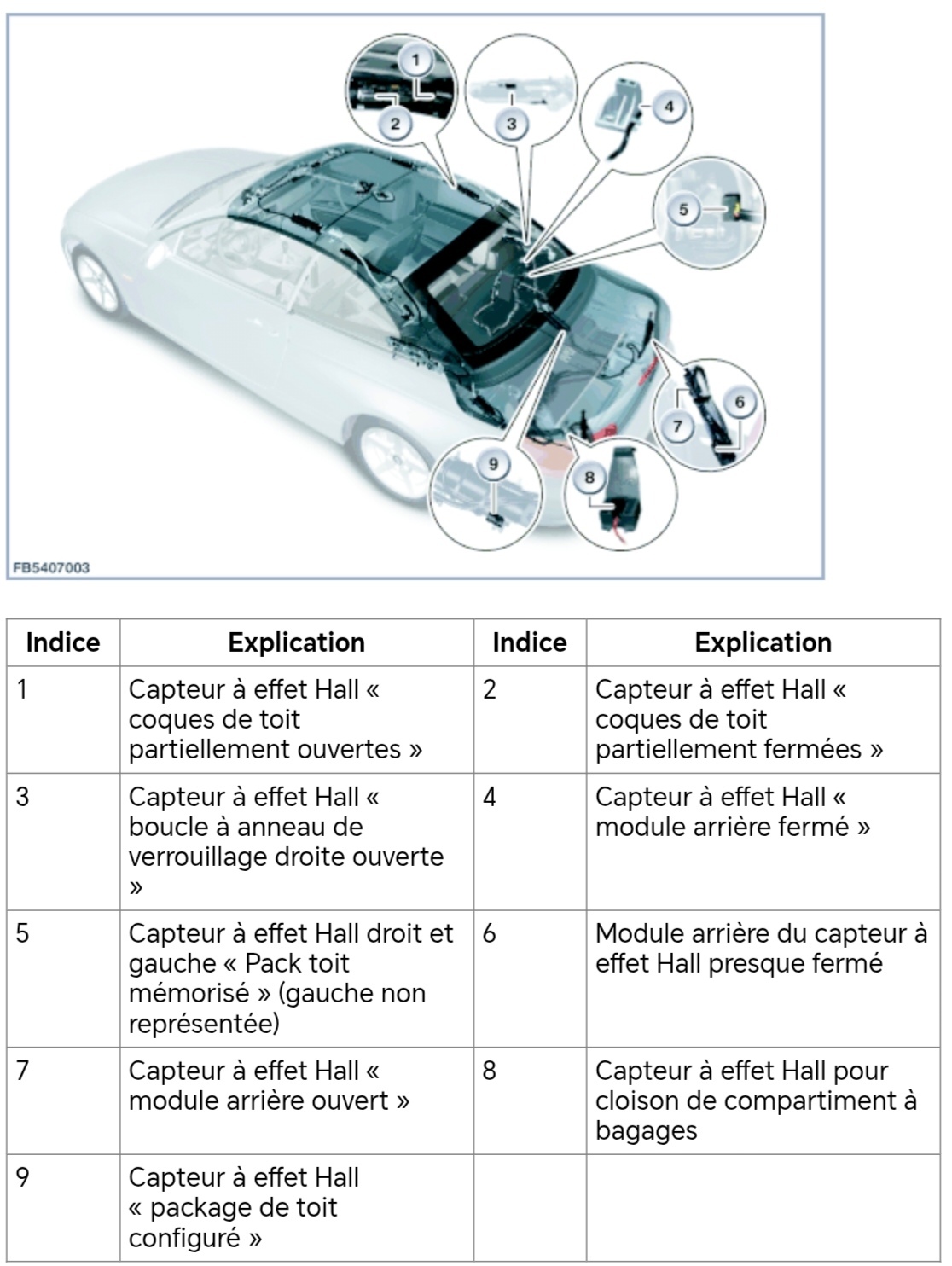 1
2
3
4
5
6
7
8
9
FB5407003

| Indice | Explication | Indice | Explication |
|---|---|---|---|
| 1 | Capteur à effet Hall « coques de toit partiellement ouvertes » | 2 | Capteur à effet Hall « coques de toit partiellement fermées » |
| 3 | Capteur à effet Hall « boucle à anneau de verrouillage droite ouverte » | 4 | Capteur à effet Hall « module arrière fermé » |
| 5 | Capteur à effet Hall droit et gauche « Pack toit mémorisé » (gauche non représentée) | 6 | Module arrière du capteur à effet Hall presque fermé |
| 7 | Capteur à effet Hall « module arrière ouvert » | 8 | Capteur à effet Hall pour cloison de compartiment à bagages |
| 9 | Capteur à effet Hall « package de toit configuré » | | |