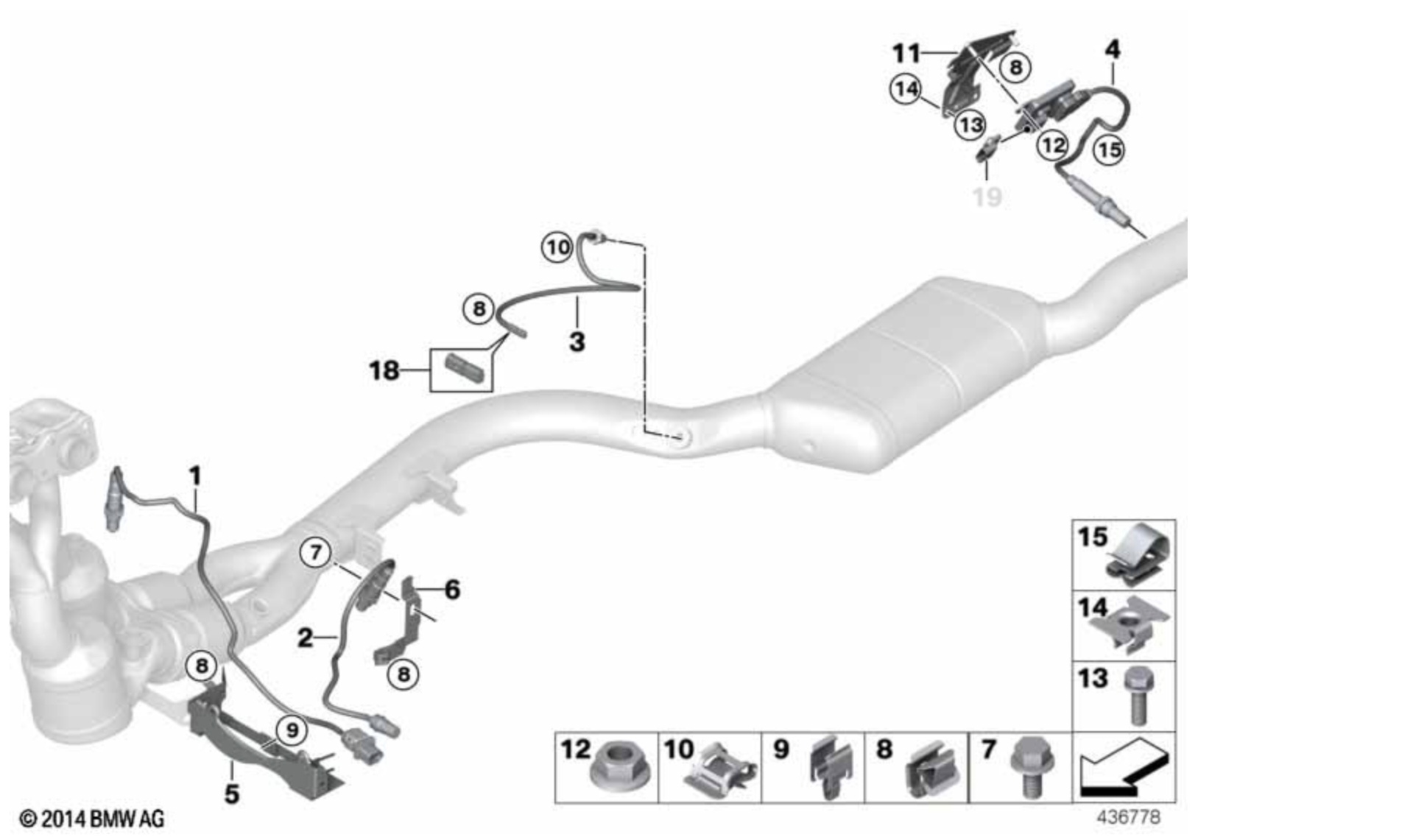 11
8
4
14
13
12
15
19
10
8
3
18
1
7
6
2
8
8
9
5
15
14
13
12
10
9
8
7
© 2014 BMW AG
436778