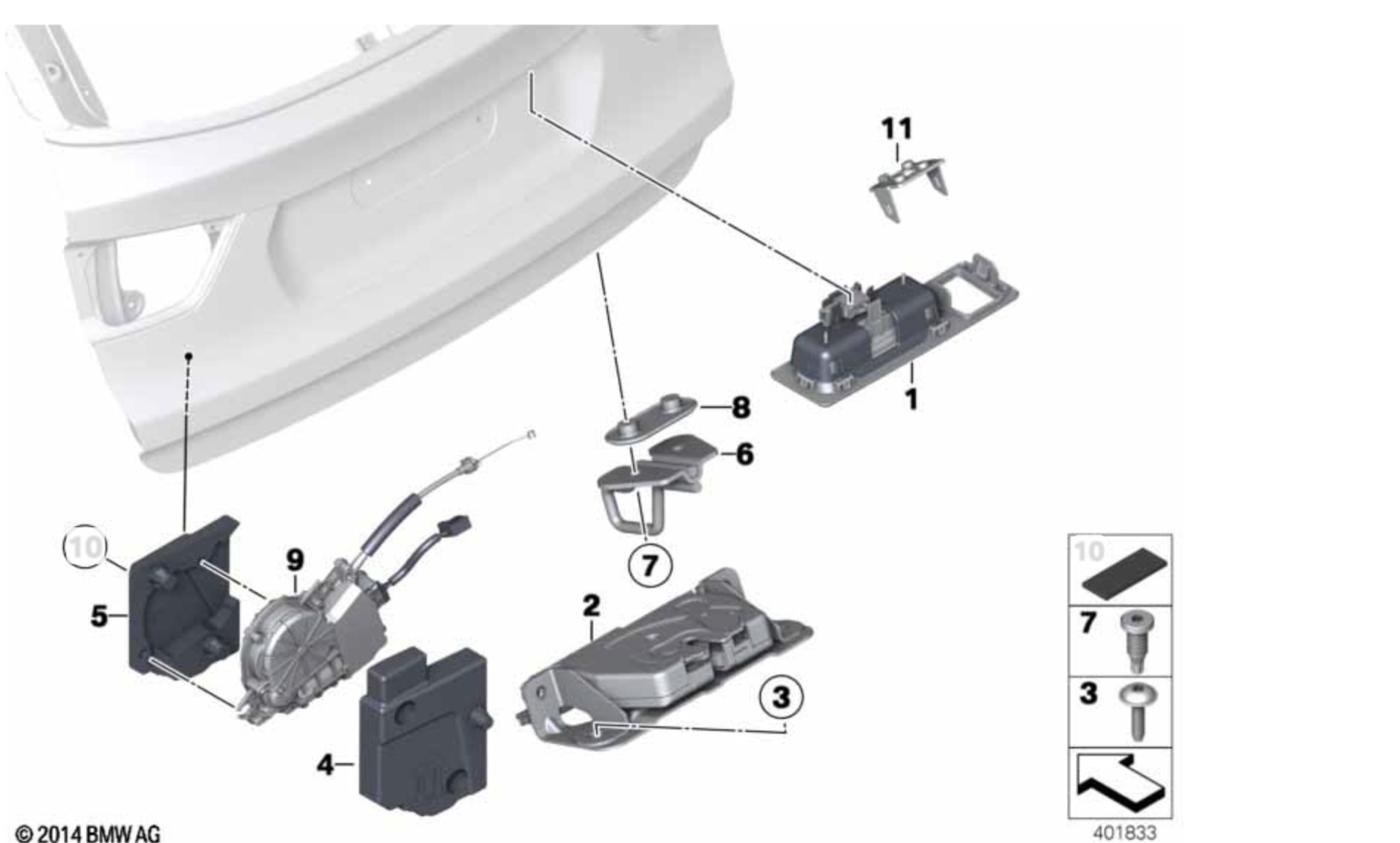 11

1

8

6

7

10

9

5

2

3

4

10

7

3

© 2014 BMW AG

401833