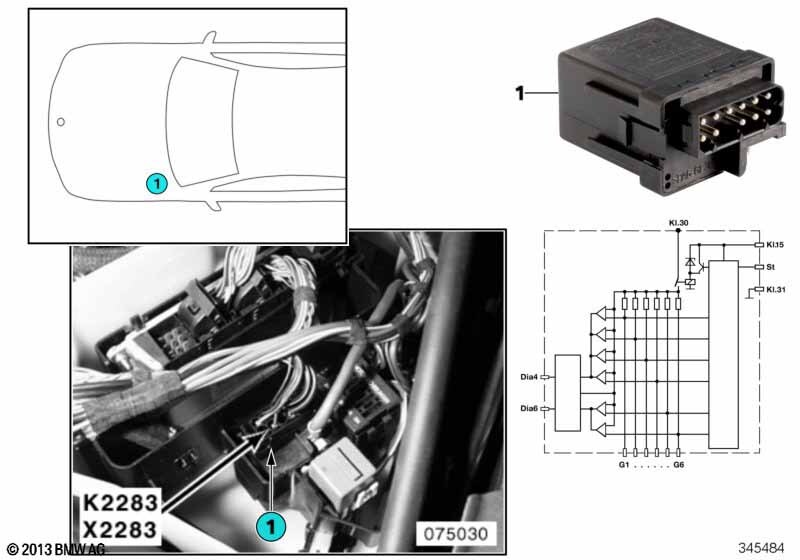 1

1

Kl.30
Kl.15
St
Kl.31
Dia4
Dia6
G1 . . . . . . G6

K2283
X2283

1

075030

© 2013 BMW AG

345484