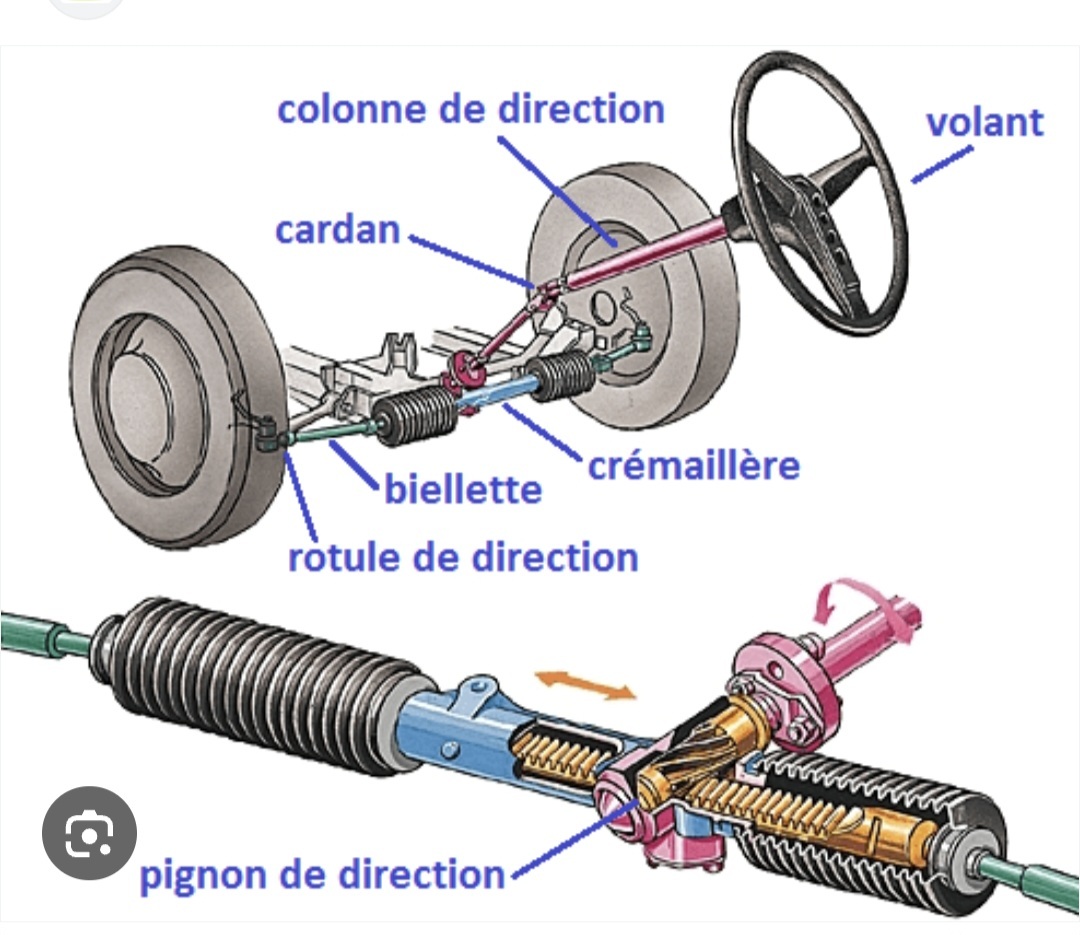 colonne de direction
volant
cardan
crémaillère
biellette
rotule de direction
pignon de direction